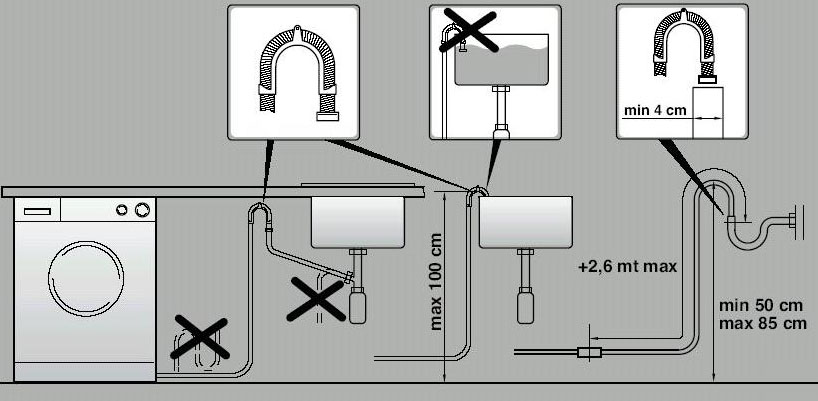 min 4 cm

max 100 cm

+2,6 mt max

min 50 cm
max 85 cm